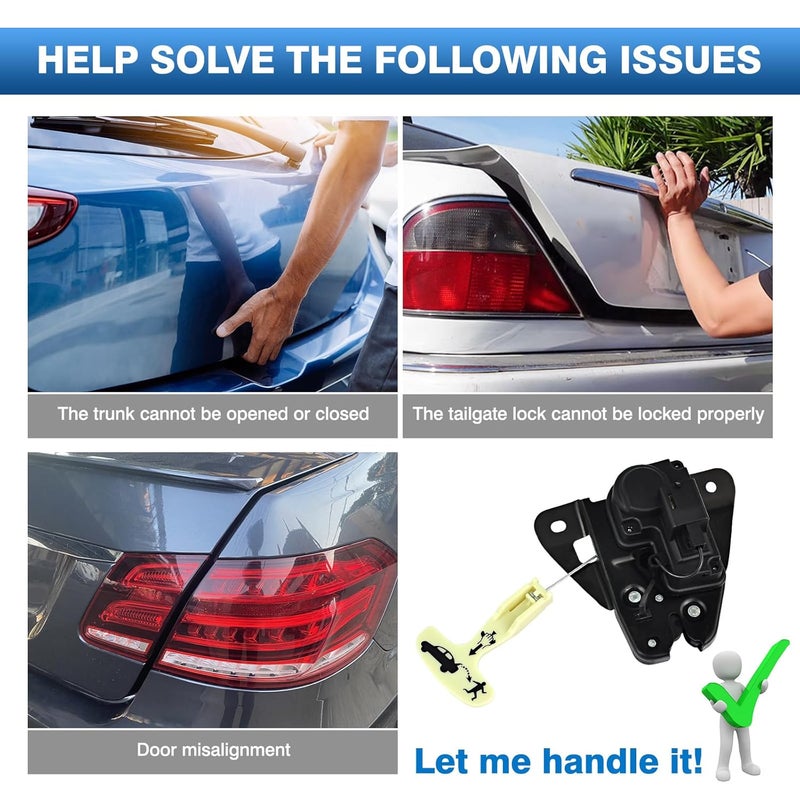 HELP SOLVE THE FOLLOWING ISSUES

The trunk cannot be opened or closed

The tailgate lock cannot be locked properly

Door misalignment

Let me handle it!